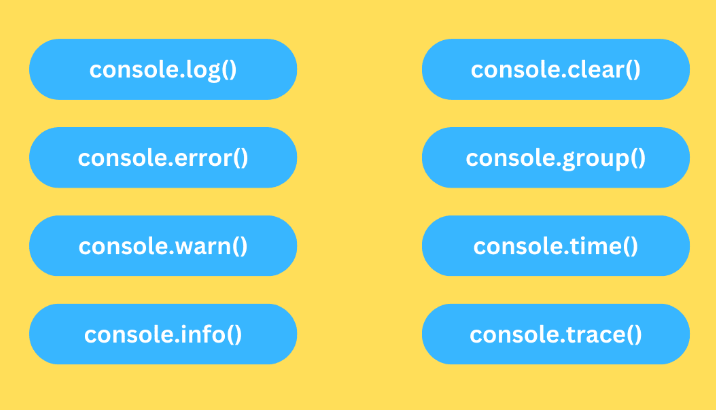 console.log()

console.error()

console.warn()

console.info()

console.clear()

console.group()

console.time()

console.trace()